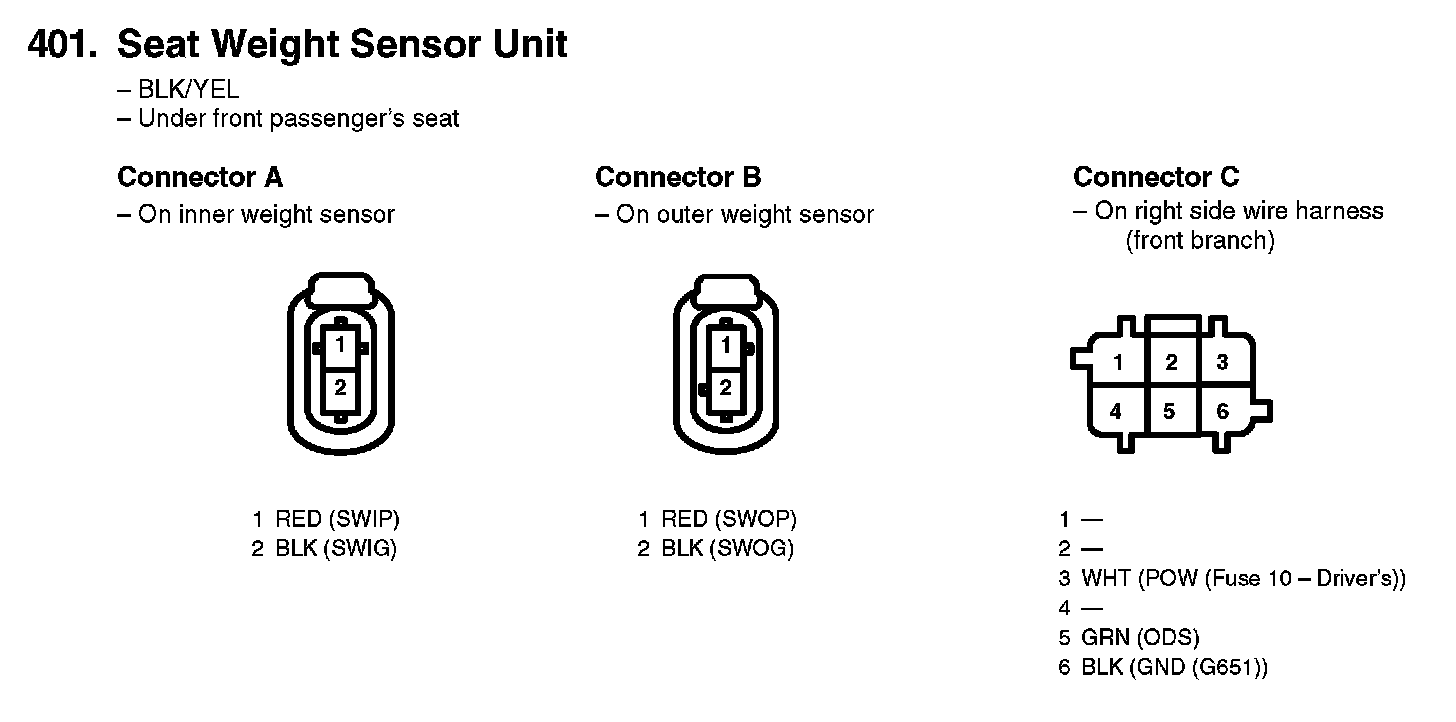 401. Seat Weight Sensor Unit
– BLK/YEL
– Under front passenger's seat

Connector A
– On inner weight sensor

1
2

1 RED (SWIP)
2 BLK (SWIG)

Connector B
– On outer weight sensor

1
2

1 RED (SWOP)
2 BLK (SWOG)

Connector C
– On right side wire harness (front branch)

1 2 3
4 5 6

1 —
2 —
3 WHT (POW (Fuse 10 – Driver's))
4 —
5 GRN (ODS)
6 BLK (GND (G651))