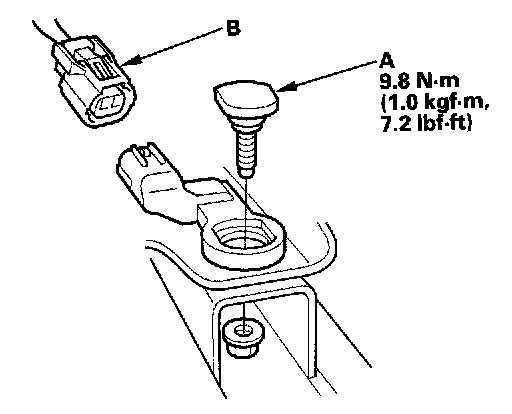 B

A
9.8 N·m
(1.0 kgf·m,
7.2 lbf·ft)