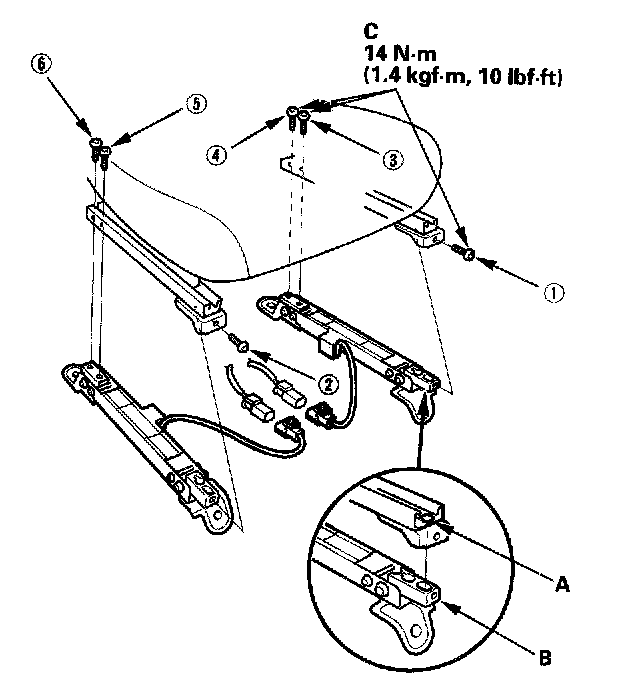 C
14 N·m
(1.4 kgf·m, 10 lbf·ft)

⑥

⑤

④

③

①

②

A

B