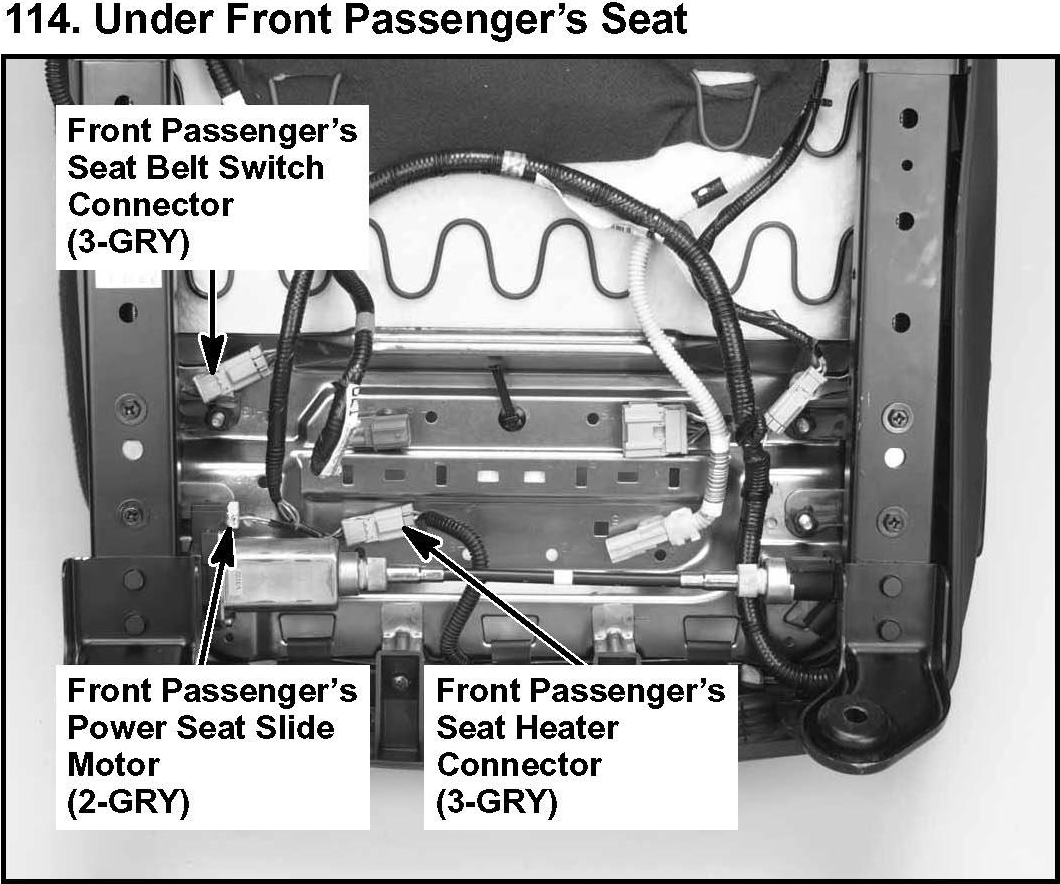 114. Under Front Passenger's Seat

Front Passenger's Seat Belt Switch Connector (3-GRY)

Front Passenger's Power Seat Slide Motor (2-GRY)

Front Passenger's Seat Heater Connector (3-GRY)