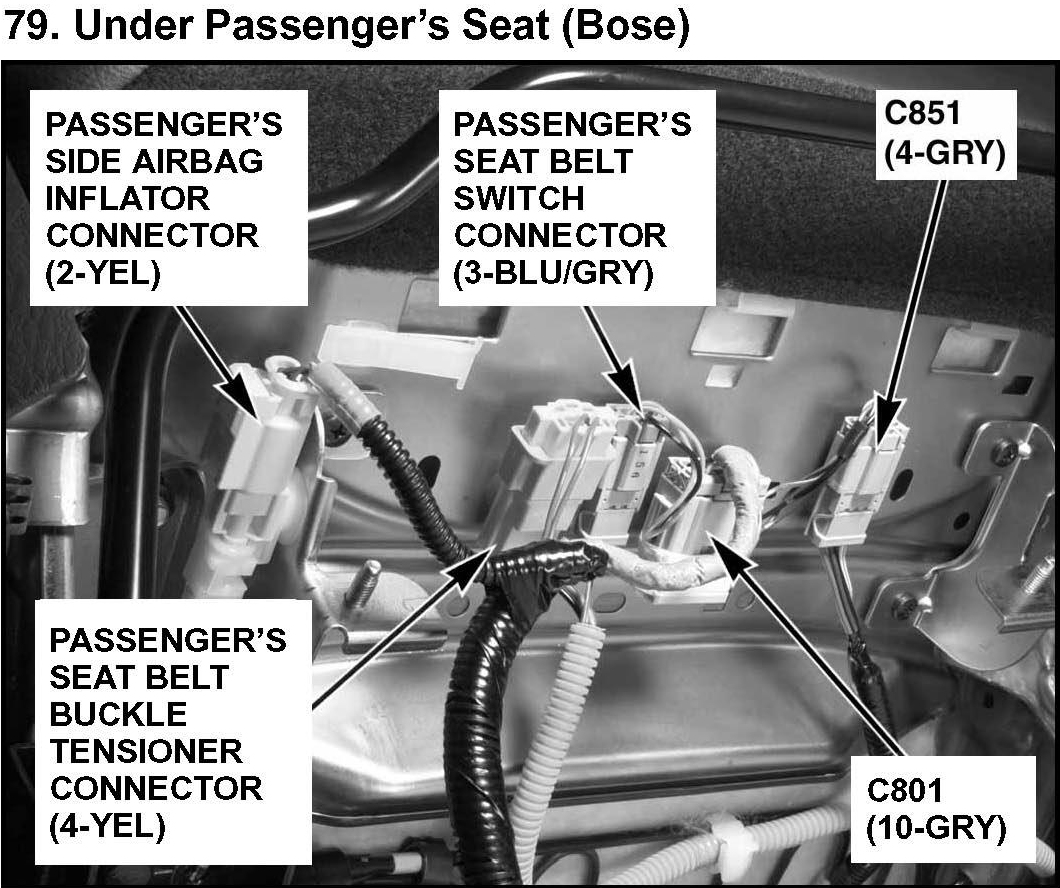 79. Under Passenger's Seat (Bose)

PASSENGER'S SIDE AIRBAG INFLATOR CONNECTOR (2-YEL)

PASSENGER'S SEAT BELT SWITCH CONNECTOR (3-BLU/GRY)

C851 (4-GRY)

PASSENGER'S SEAT BELT BUCKLE TENSIONER CONNECTOR (4-YEL)

C801 (10-GRY)