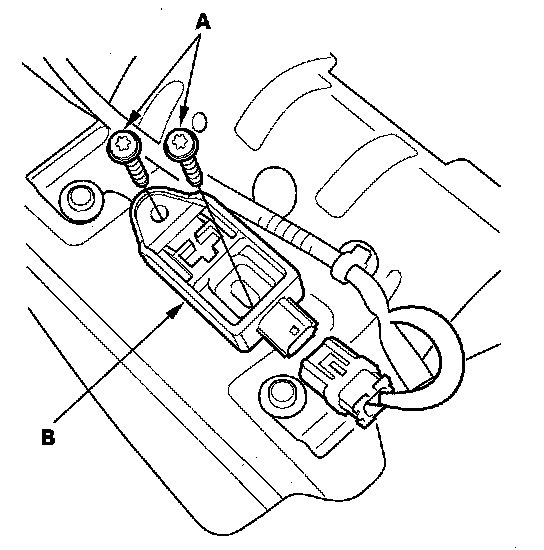 A

B