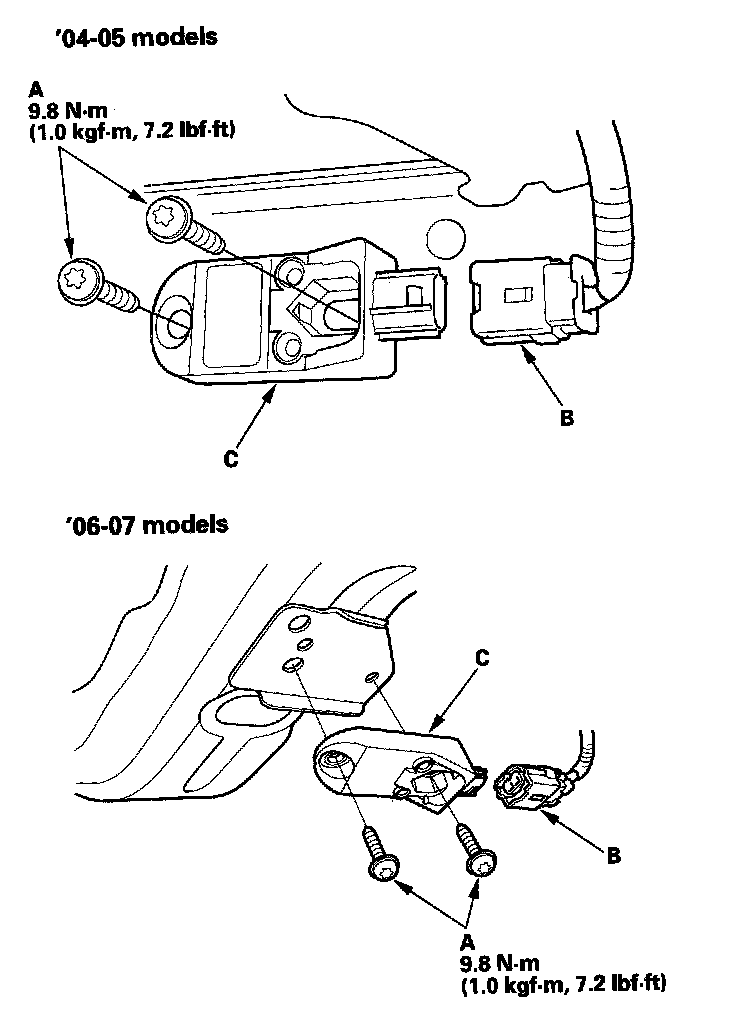 '04-05 models

A
9.8 N·m
(1.0 kgf·m, 7.2 lbf·ft)

B

C

'06-07 models

C

B

A
9.8 N·m
(1.0 kgf·m, 7.2 lbf·ft)