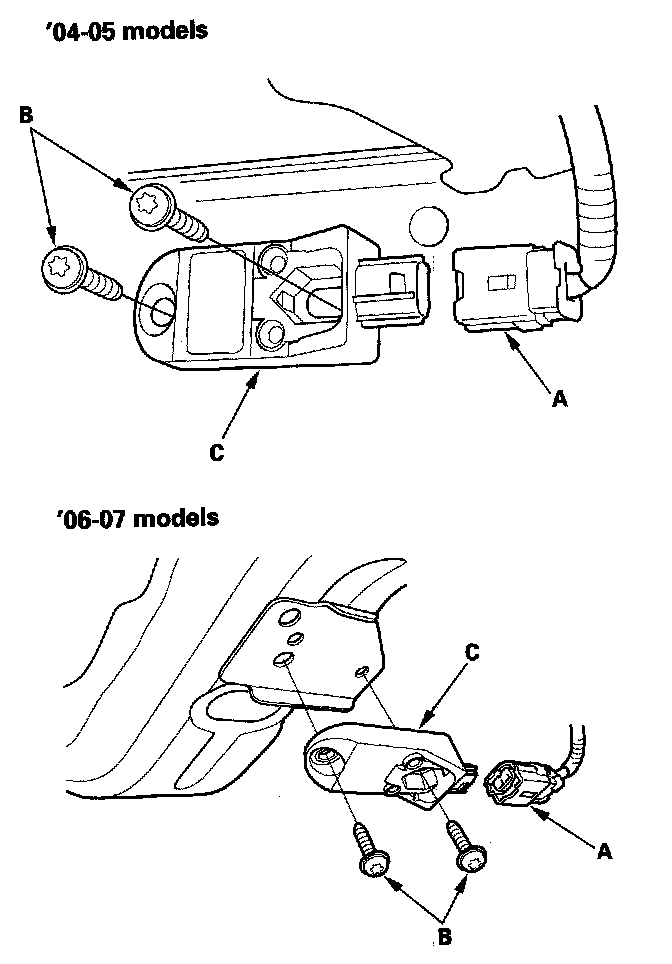 '04-05 models

B

A

C

'06-07 models

C

A

B