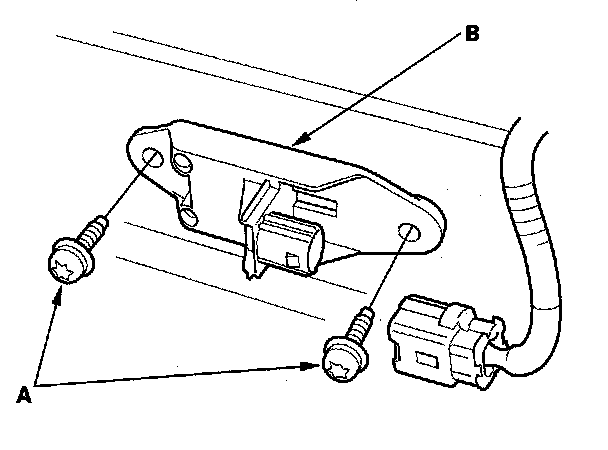 B

A