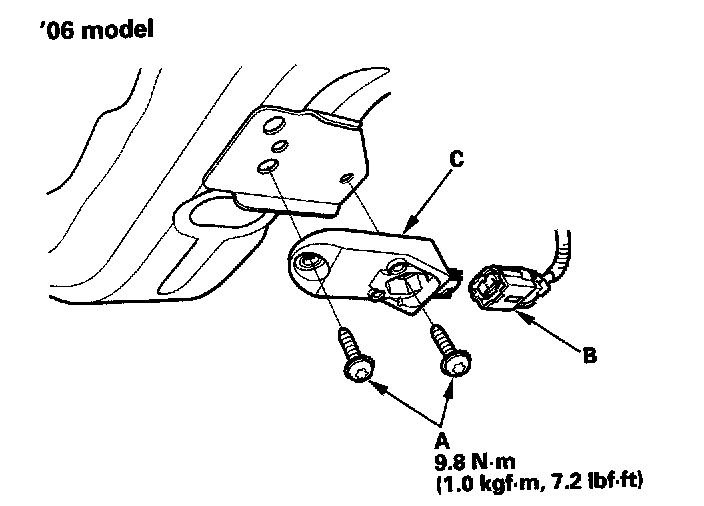 '06 model

C

B

A
9.8 N·m
(1.0 kgf·m, 7.2 lbf·ft)