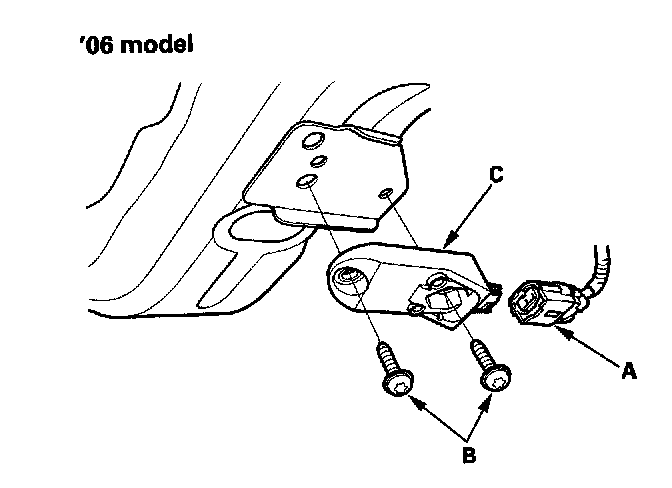 '06 model

C

A

B