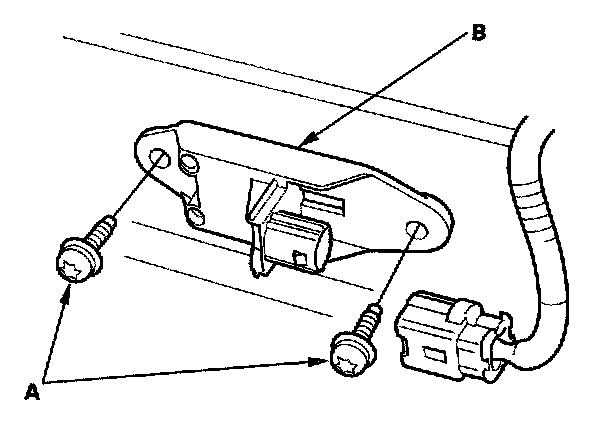 B

A