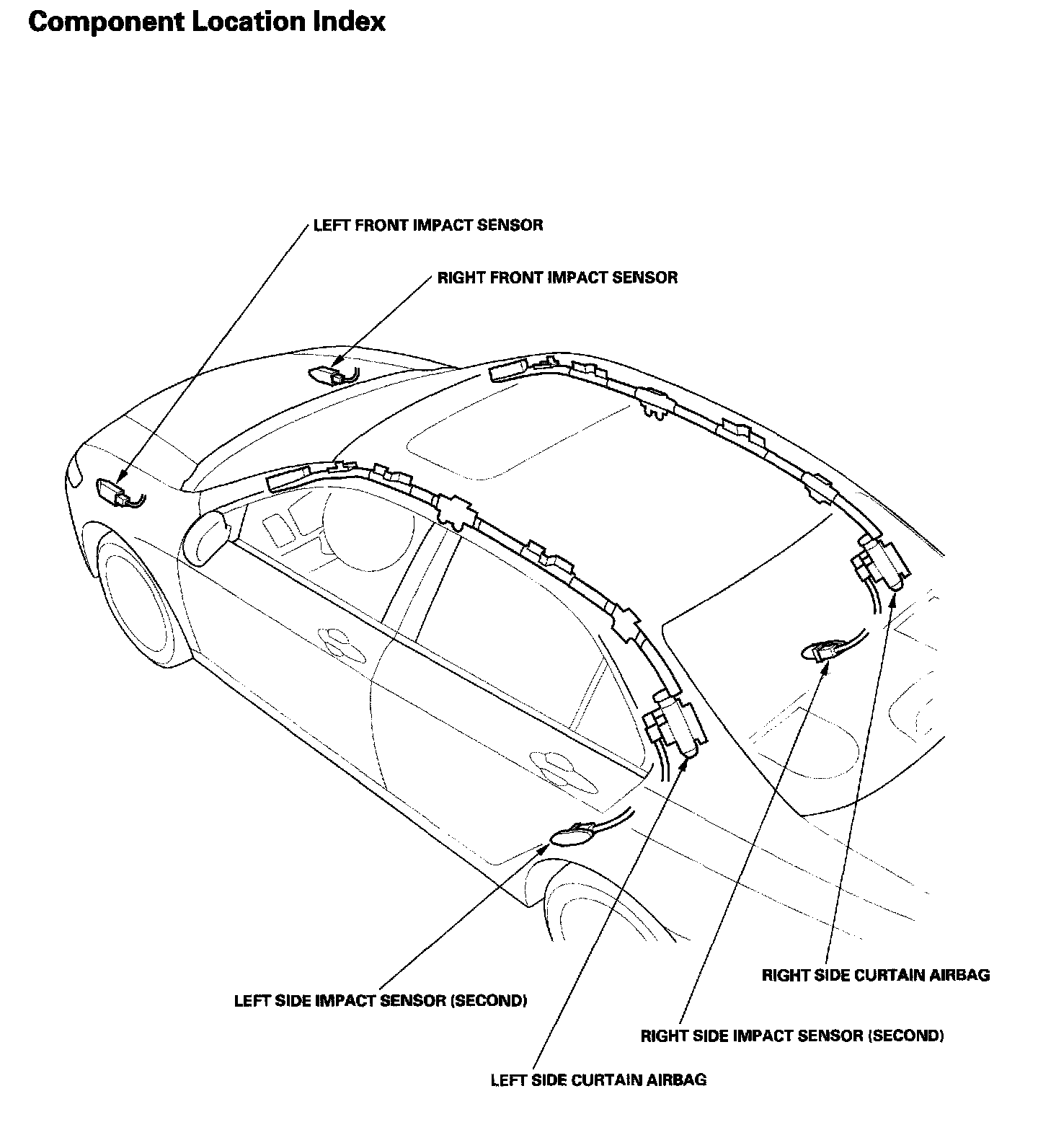 Component Location Index

LEFT FRONT IMPACT SENSOR

RIGHT FRONT IMPACT SENSOR

RIGHT SIDE CURTAIN AIRBAG

LEFT SIDE IMPACT SENSOR (SECOND)

RIGHT SIDE IMPACT SENSOR (SECOND)

LEFT SIDE CURTAIN AIRBAG