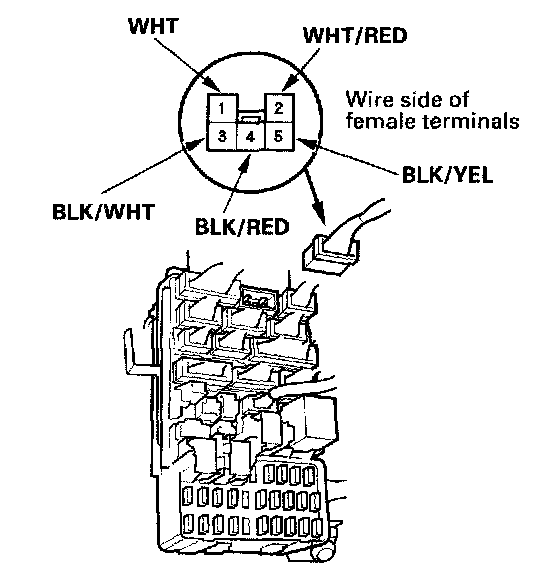 WHT
WHT/RED
1
2
3
4
5
Wire side of female terminals
BLK/YEL
BLK/WHT
BLK/RED