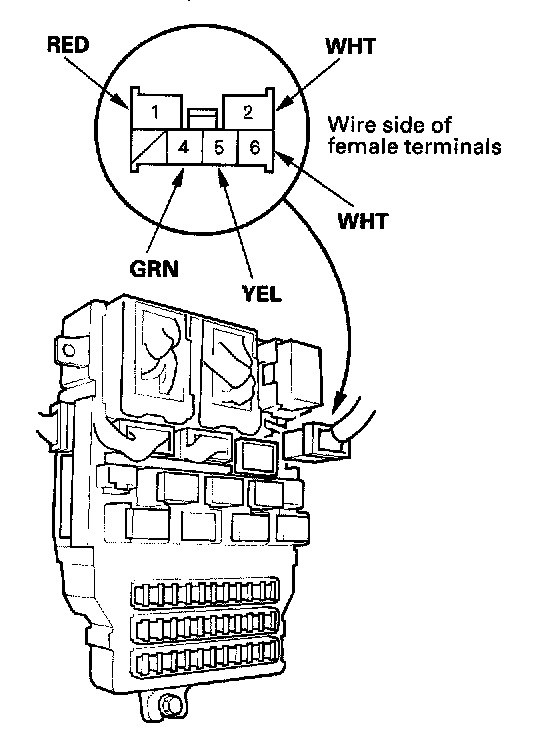 RED

WHT

1

2

4

5

6

Wire side of female terminals

WHT

GRN

YEL