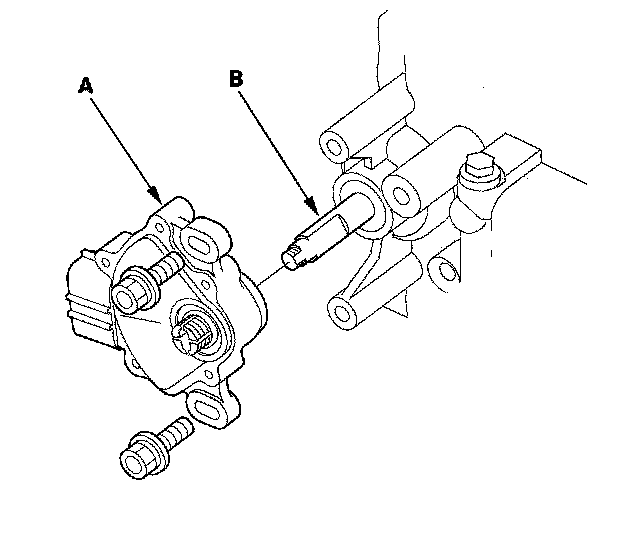 A

B