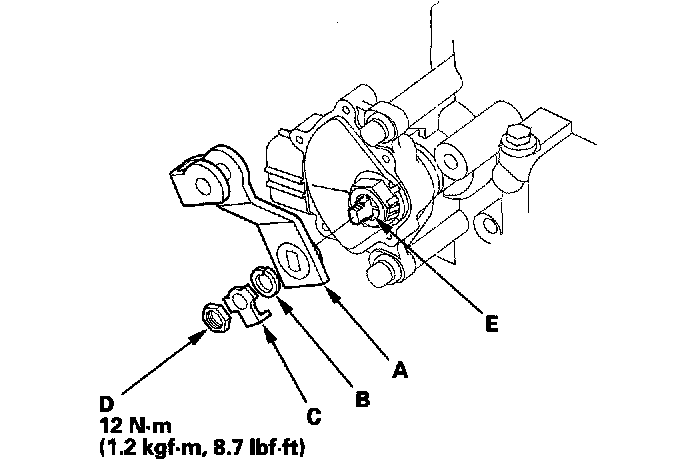 E

A

B

C

D
12 N·m
(1.2 kgf·m, 8.7 lbf·ft)