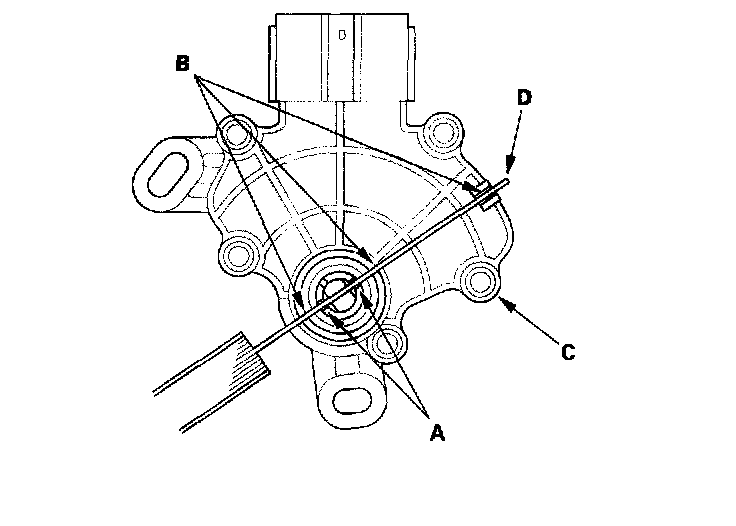 B
D
C
A