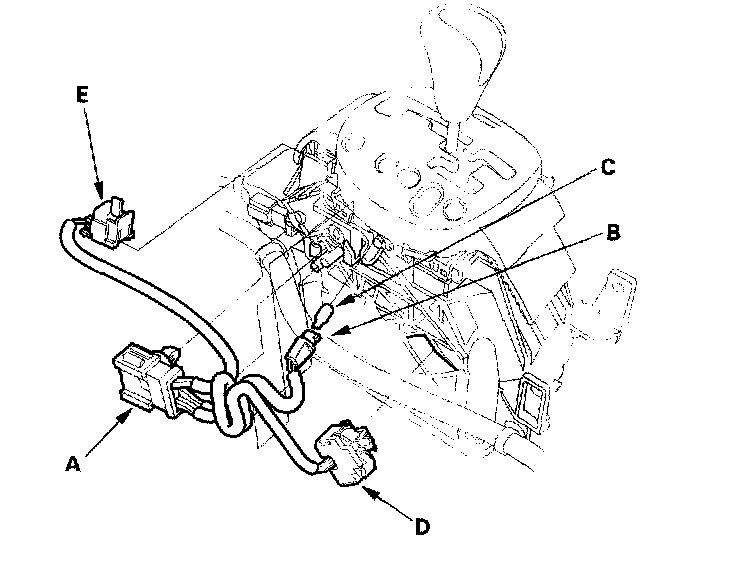 E
C
B
A
D