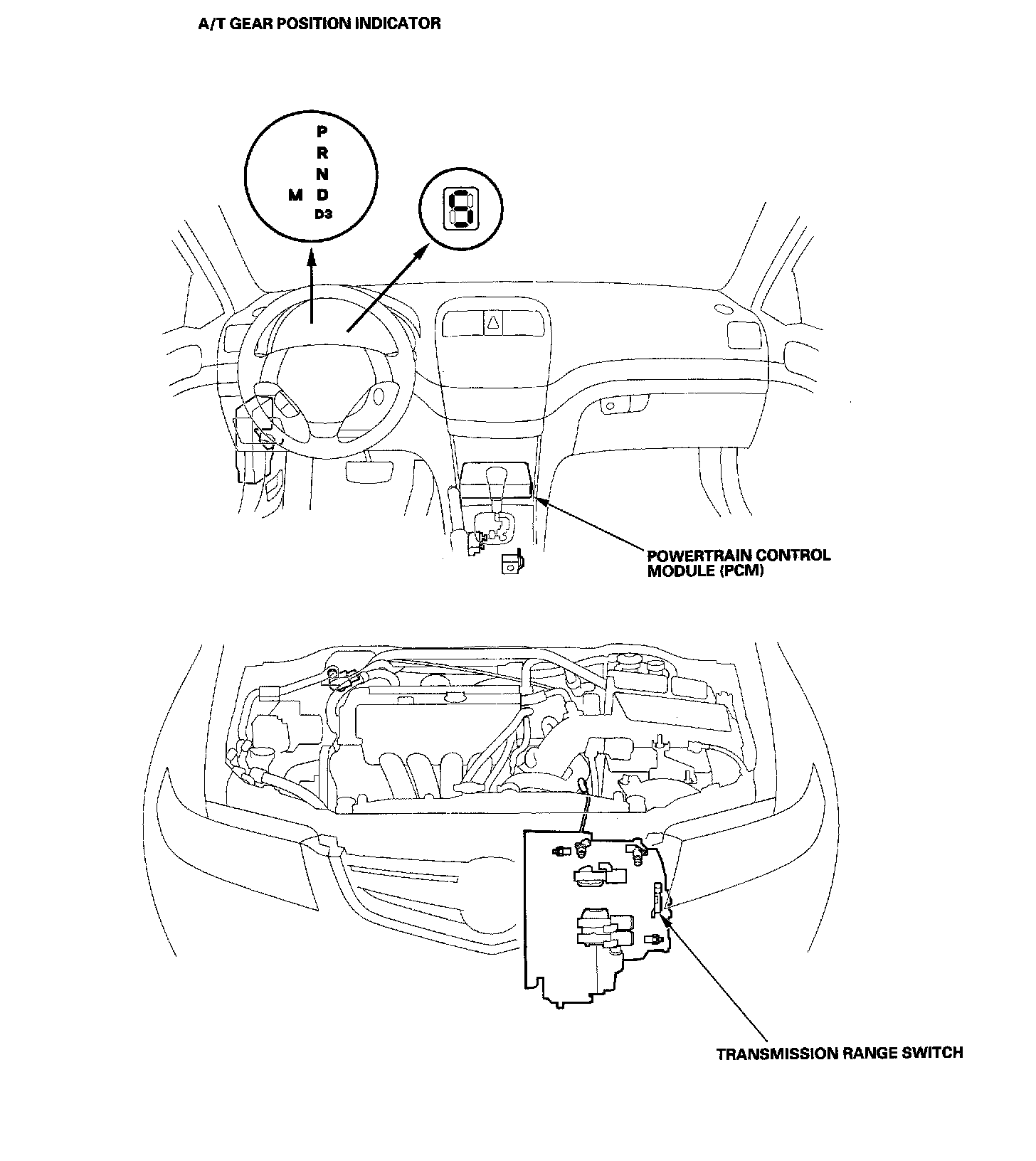 A/T GEAR POSITION INDICATOR

P
R
N
M D
D3

8

POWERTRAIN CONTROL MODULE (PCM)

TRANSMISSION RANGE SWITCH