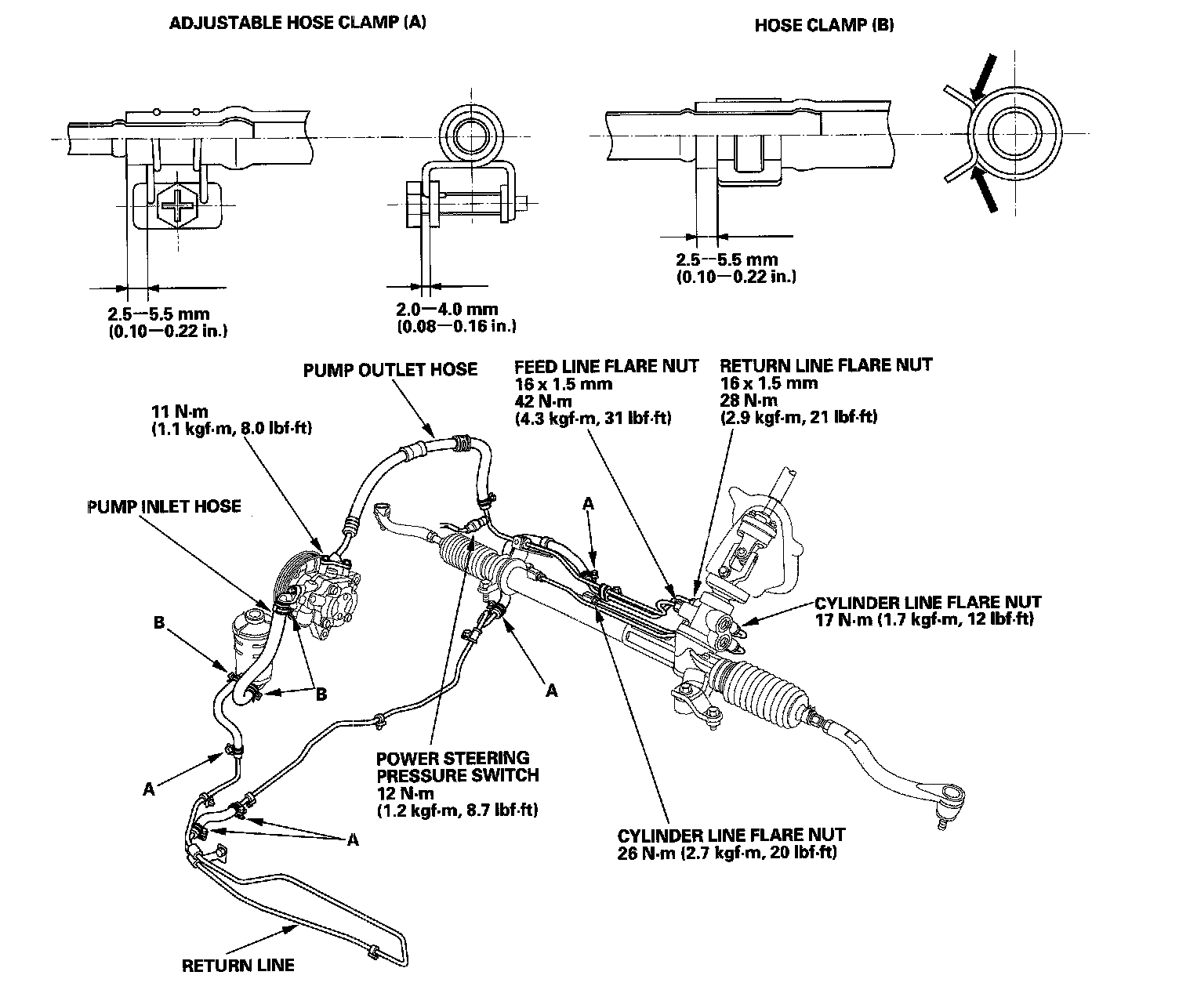 ADJUSTABLE HOSE CLAMP (A)

HOSE CLAMP (B)

2.5—5.5 mm
(0.10—0.22 in.)

2.0—4.0 mm
(0.08—0.16 in.)

2.5—5.5 mm
(0.10—0.22 in.)

PUMP OUTLET HOSE

FEED LINE FLARE NUT
16 x 1.5 mm
42 N·m
(4.3 kgf·m, 31 lbf·ft)

RETURN LINE FLARE NUT
16 x 1.5 mm
28 N·m
(2.9 kgf·m, 21 lbf·ft)

11 N·m
(1.1 kgf·m, 8.0 lbf·ft)

PUMP INLET HOSE

A

CYLINDER LINE FLARE NUT
17 N·m (1.7 kgf·m, 12 lbf·ft)

B

B

A

A

POWER STEERING
PRESSURE SWITCH
12 N·m
(1.2 kgf·m, 8.7 lbf·ft)

A

CYLINDER LINE FLARE NUT
26 N·m (2.7 kgf·m, 20 lbf·ft)

RETURN LINE