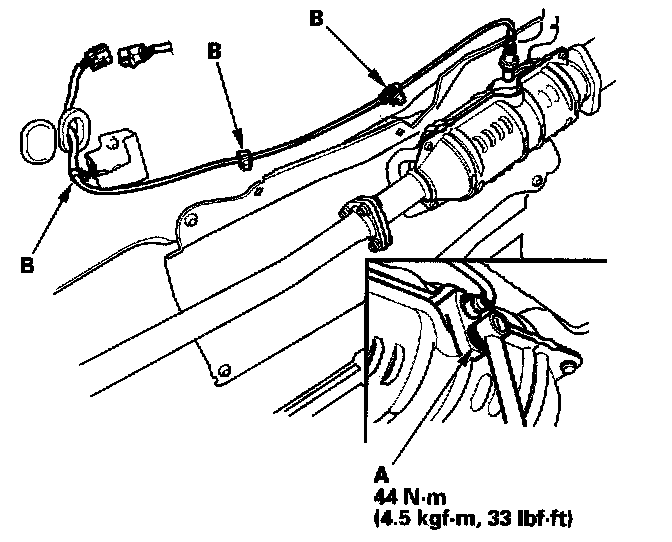 B

B

B

A
44 N·m
(4.5 kgf·m, 33 lbf·ft)