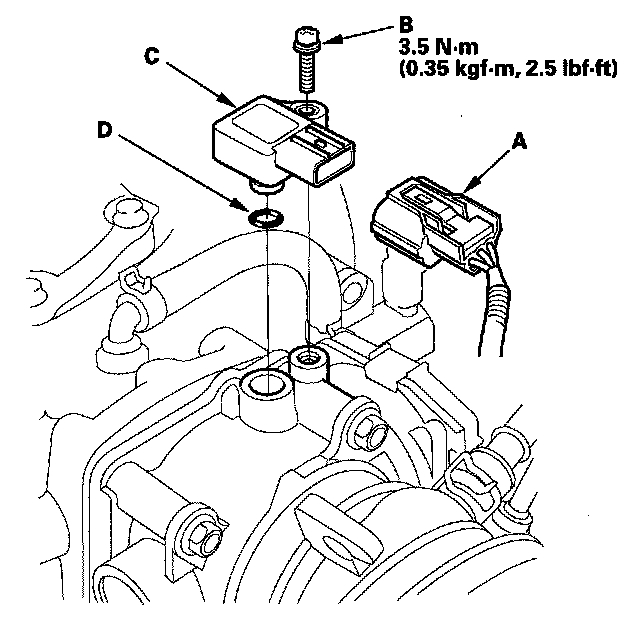 B
3.5 N·m
(0.35 kgf·m, 2.5 lbf·ft)

C

D

A