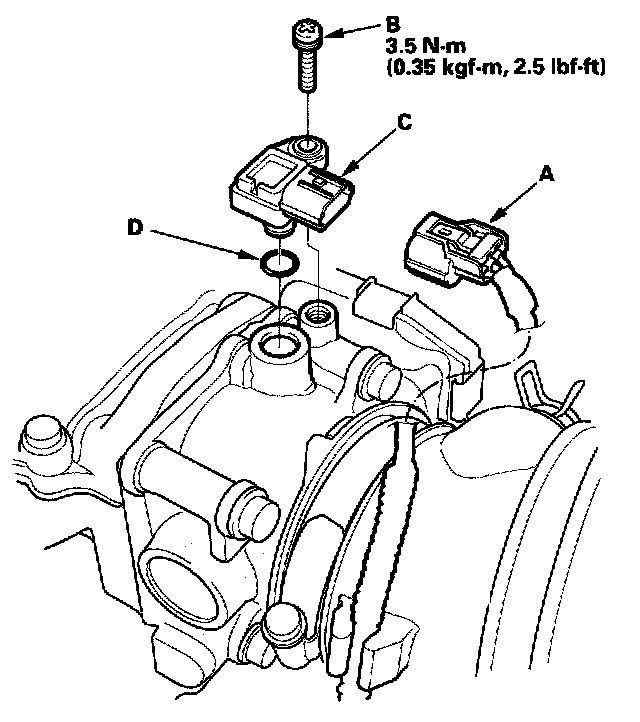 B
3.5 N·m
(0.35 kgf·m, 2.5 lbf·ft)

C

A

D