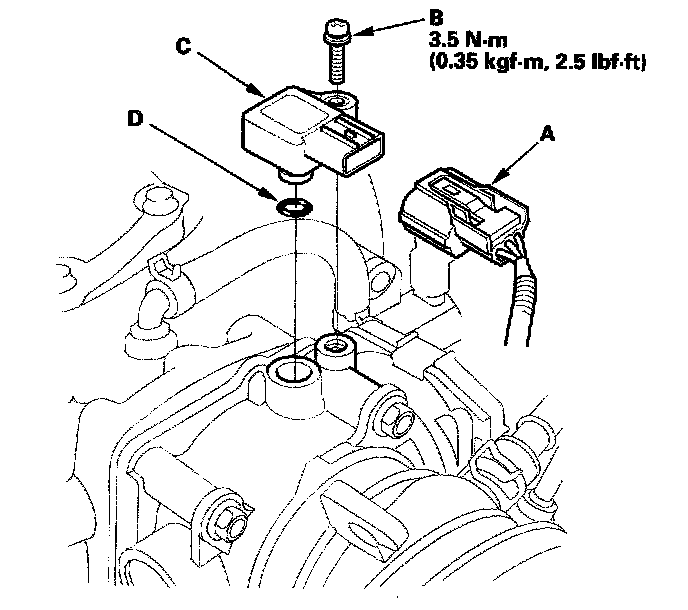 B
3.5 N·m
(0.35 kgf·m, 2.5 lbf·ft)

C

D

A