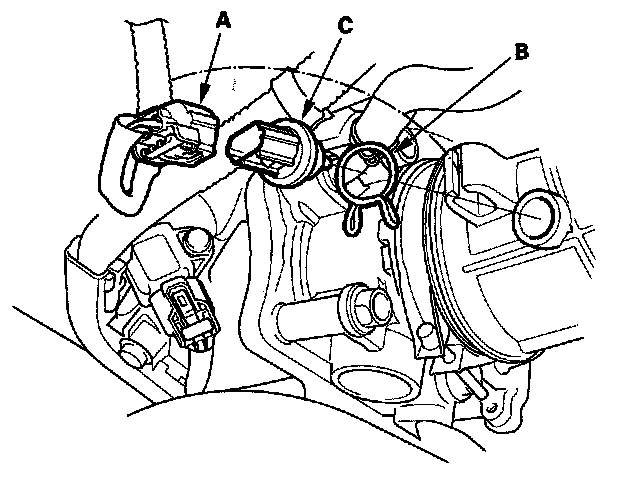 A
C
B