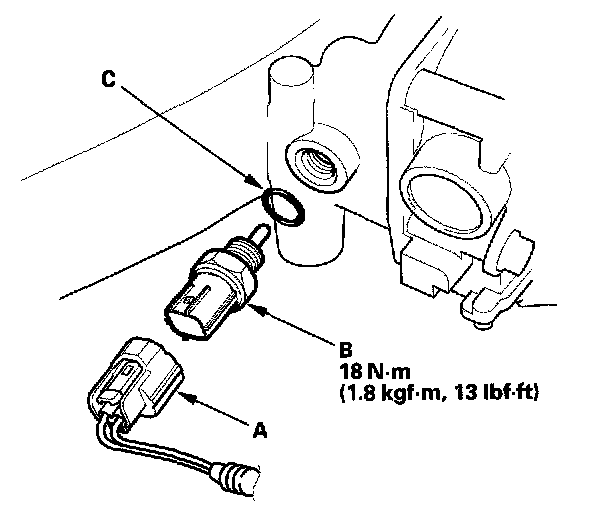 C

B
18 N·m
(1.8 kgf·m, 13 lbf·ft)

A