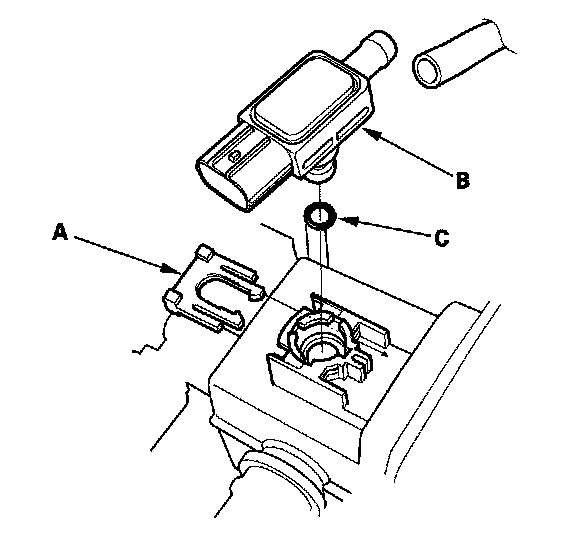 B

C

A