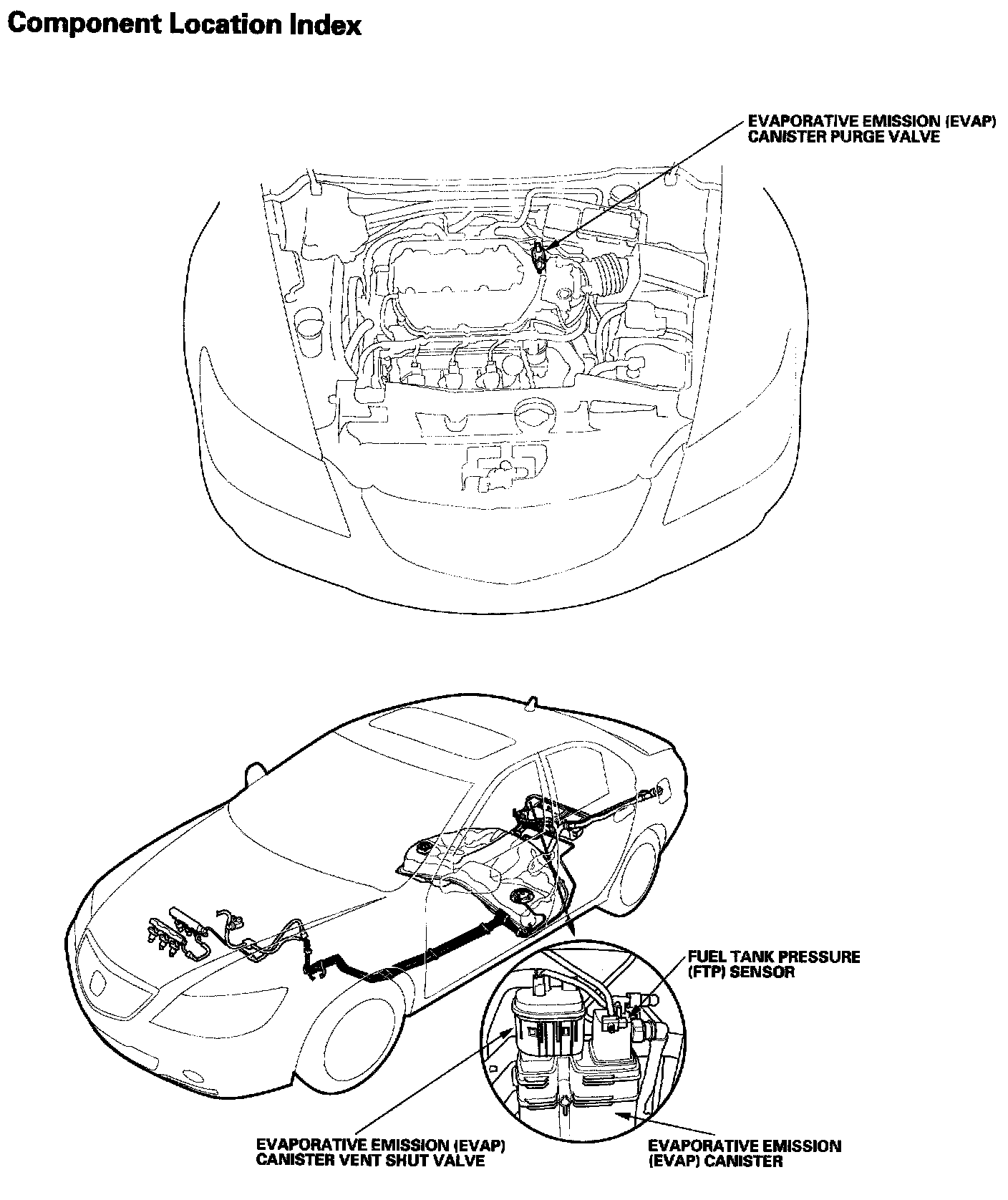 Component Location Index

EVAPORATIVE EMISSION (EVAP) CANISTER PURGE VALVE

FUEL TANK PRESSURE (FTP) SENSOR

EVAPORATIVE EMISSION (EVAP) CANISTER VENT SHUT VALVE

EVAPORATIVE EMISSION (EVAP) CANISTER