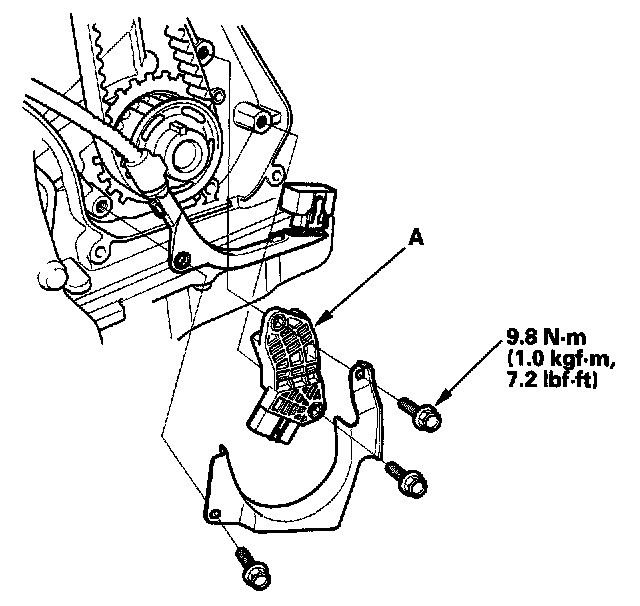 A

9.8 N·m
(1.0 kgf·m,
7.2 lbf·ft)