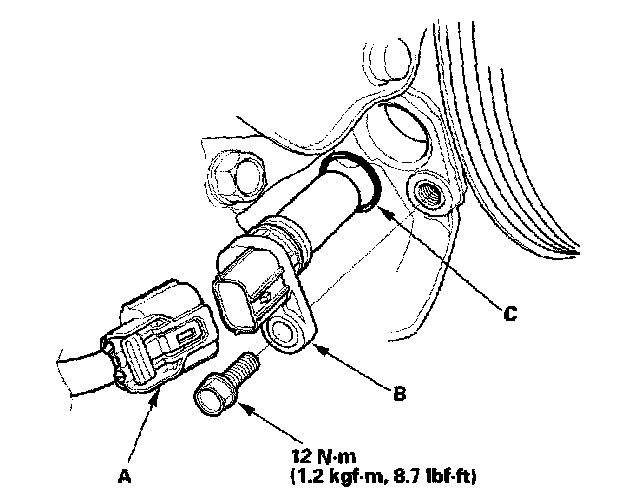 C

B

12 N·m
(1.2 kgf·m, 8.7 lbf·ft)

A