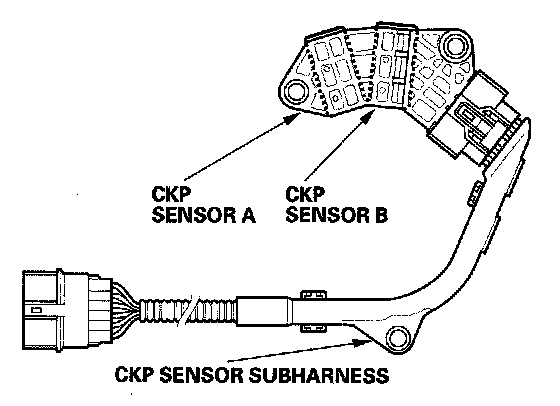 CKP SENSOR A

CKP SENSOR B

CKP SENSOR SUBHARNESS