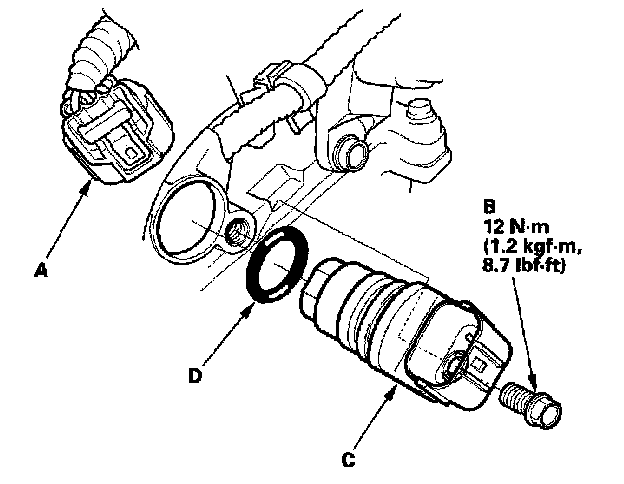 A

B
12 N·m
(1.2 kgf·m,
8.7 lbf·ft)

D

C