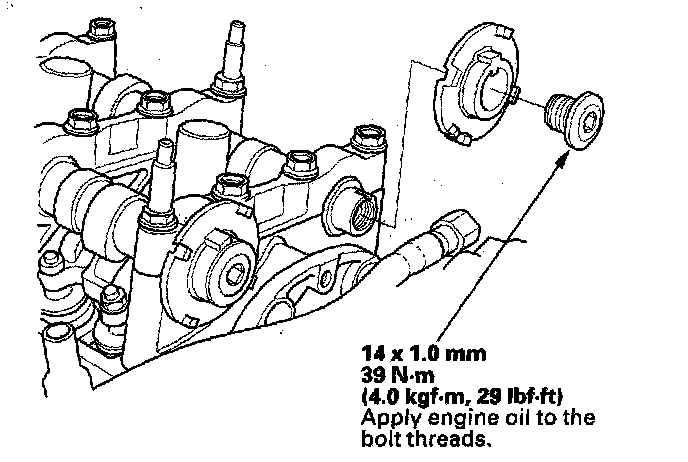 14 x 1.0 mm
39 N·m
(4.0 kgf·m, 29 lbf·ft)
Apply engine oil to the bolt threads.