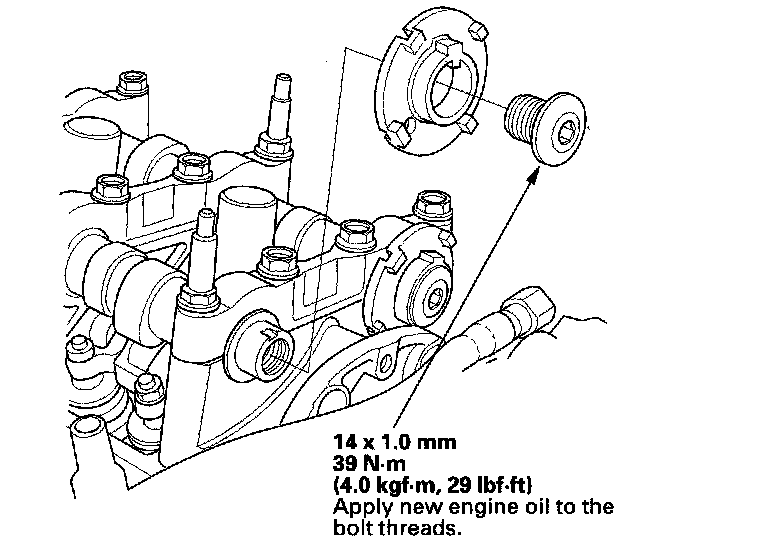 14 x 1.0 mm
39 N·m
(4.0 kgf·m, 29 lbf·ft)
Apply new engine oil to the bolt threads.