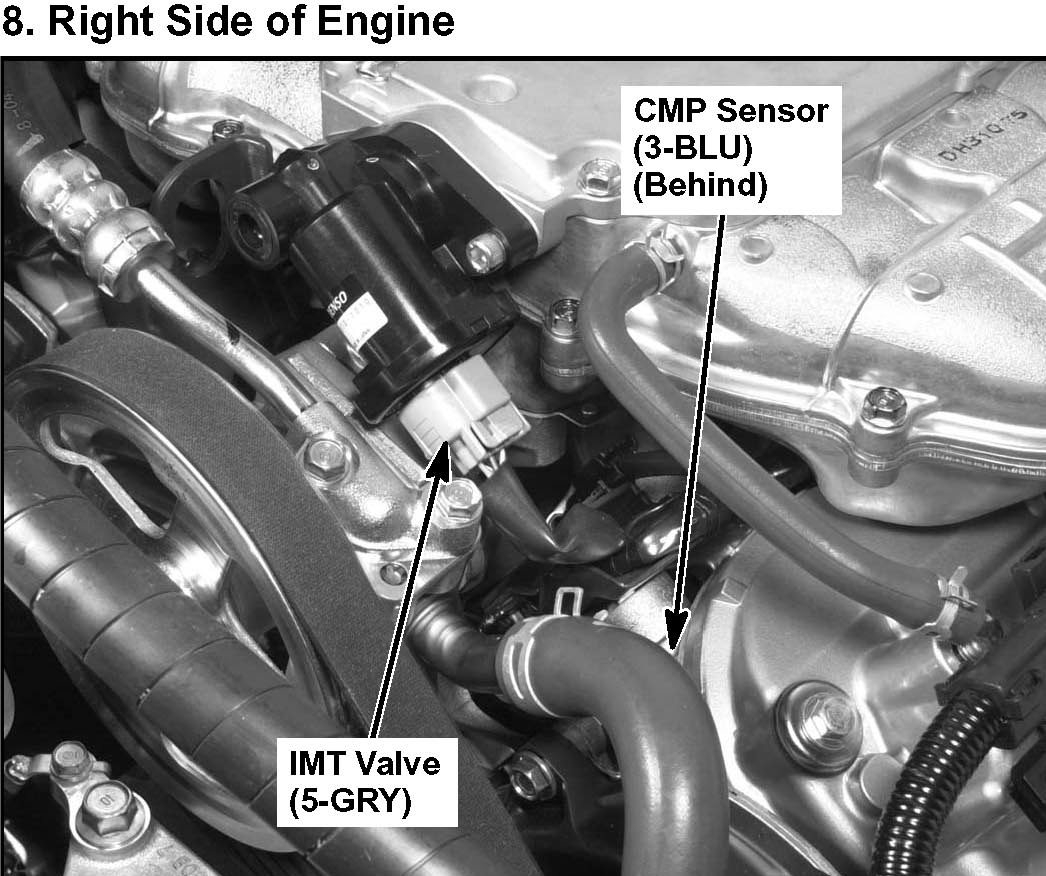 8. Right Side of Engine

CMP Sensor
(3-BLU)
(Behind)

IMT Valve
(5-GRY)