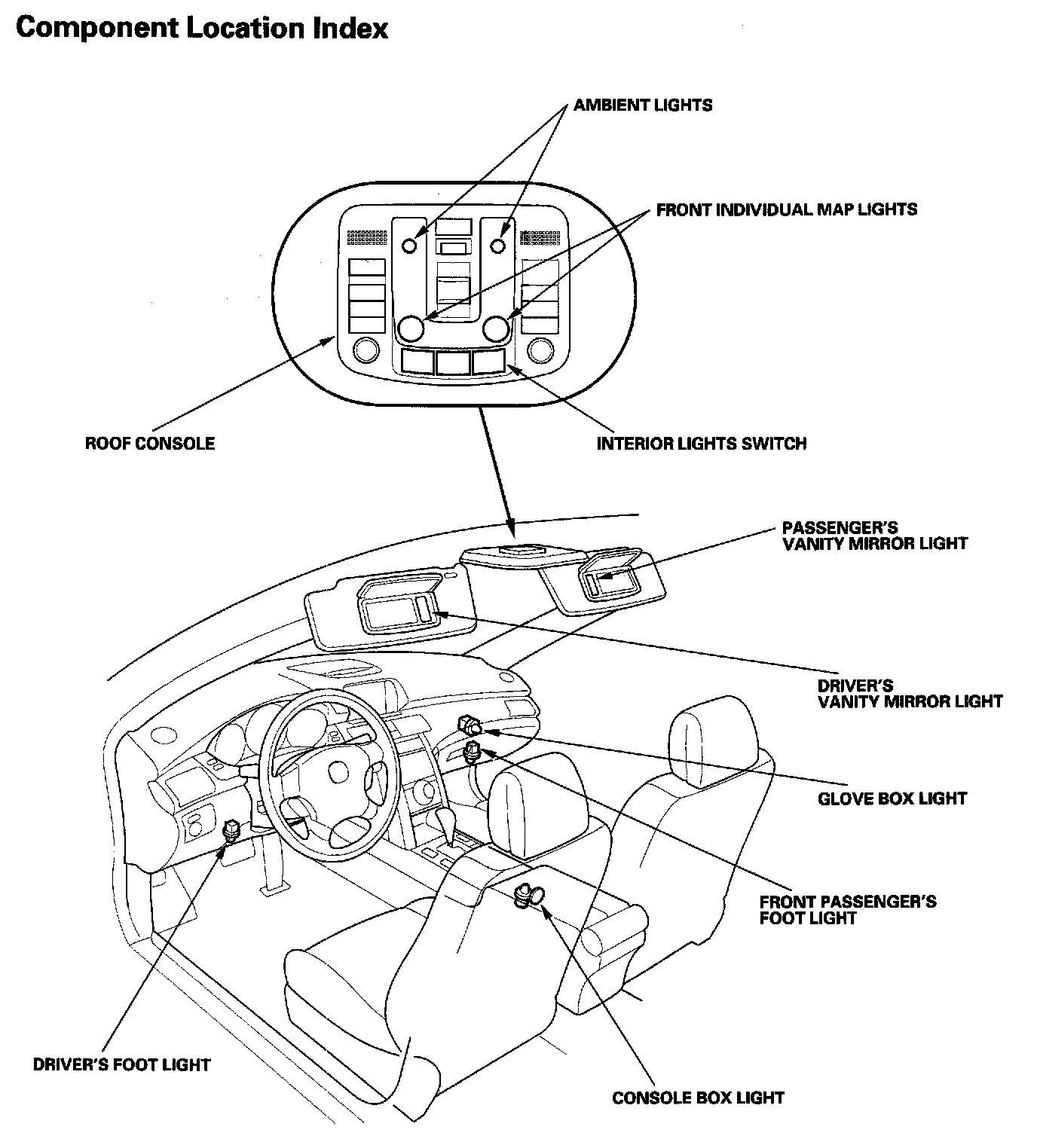 Component Location Index

AMBIENT LIGHTS

FRONT INDIVIDUAL MAP LIGHTS

ROOF CONSOLE

INTERIOR LIGHTS SWITCH

PASSENGER'S VANITY MIRROR LIGHT

DRIVER'S VANITY MIRROR LIGHT

GLOVE BOX LIGHT

FRONT PASSENGER'S FOOT LIGHT

DRIVER'S FOOT LIGHT

CONSOLE BOX LIGHT