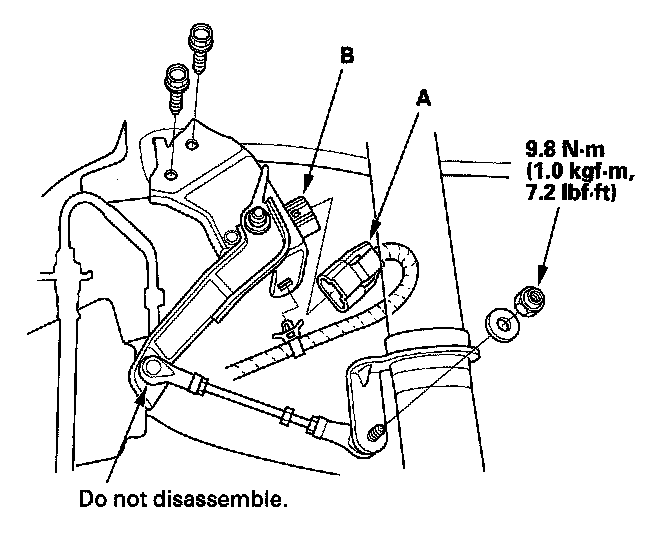 B

A

9.8 N·m
(1.0 kgf·m,
7.2 lbf·ft)

Do not disassemble.