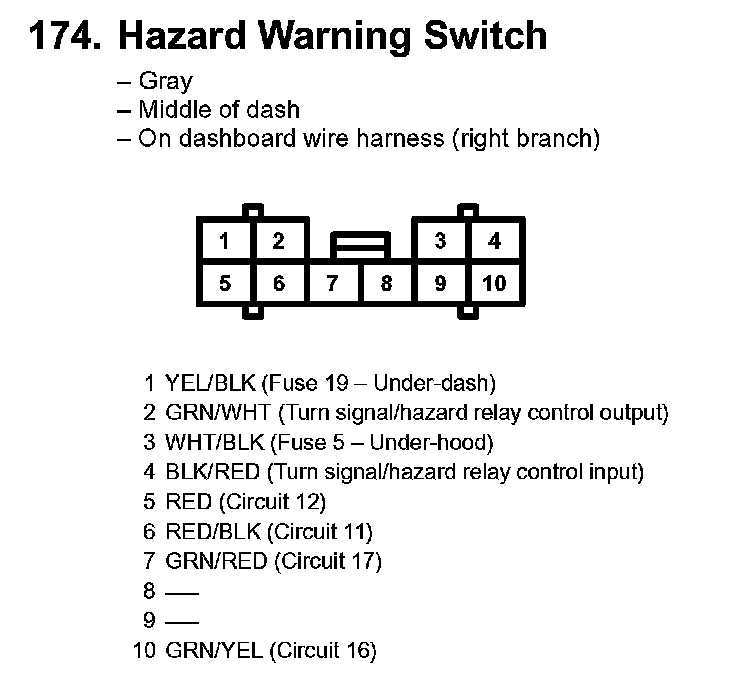 174. Hazard Warning Switch

– Gray
– Middle of dash
– On dashboard wire harness (right branch)

1 2 3 4
5 6 7 8 9 10

1 YEL/BLK (Fuse 19 – Under-dash)
2 GRN/WHT (Turn signal/hazard relay control output)
3 WHT/BLK (Fuse 5 – Under-hood)
4 BLK/RED (Turn signal/hazard relay control input)
5 RED (Circuit 12)
6 RED/BLK (Circuit 11)
7 GRN/RED (Circuit 17)
8 —
9 —
10 GRN/YEL (Circuit 16)