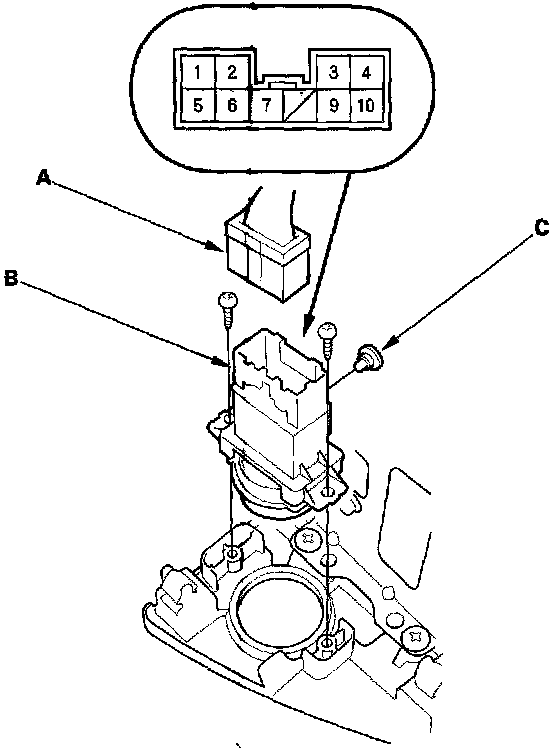 1 2 3 4
5 6 7 9 10

A

B

C