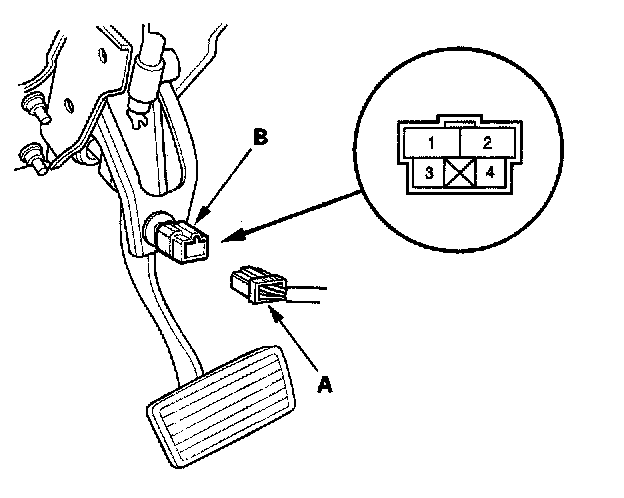 B

1 2
3 4

A