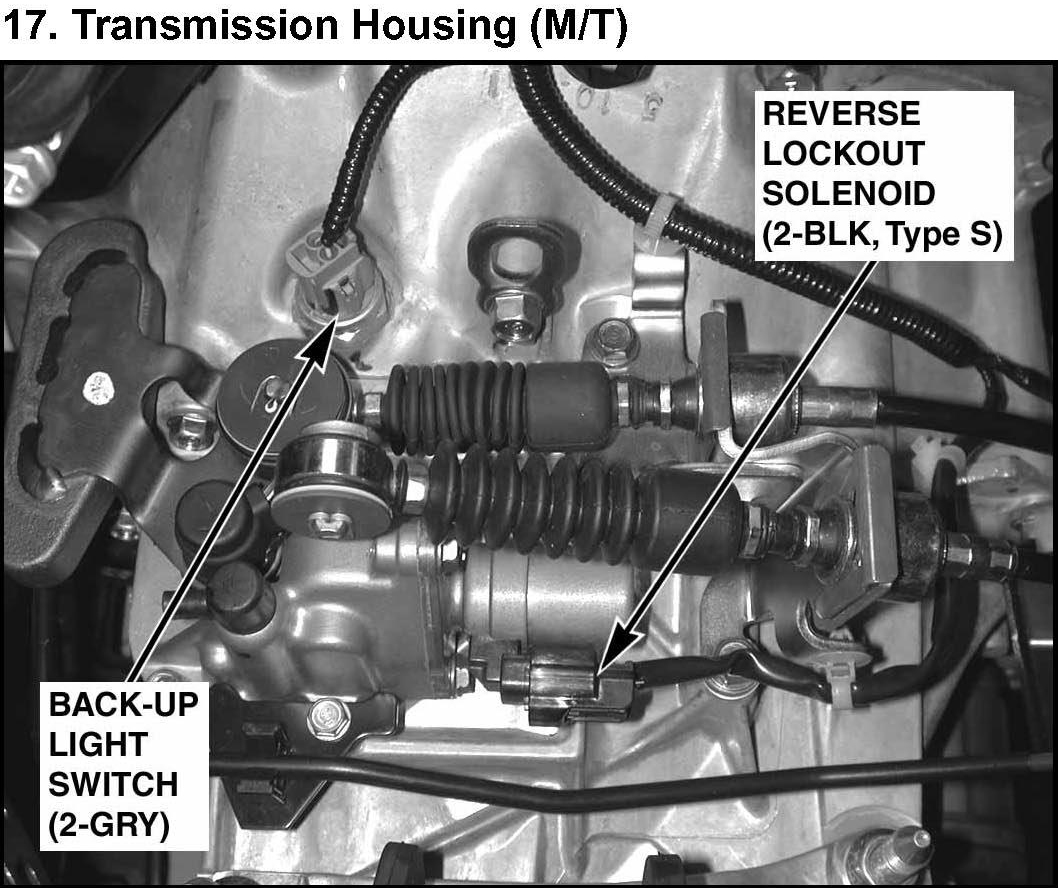 17. Transmission Housing (M/T)

REVERSE LOCKOUT SOLENOID (2-BLK, Type S)

BACK-UP LIGHT SWITCH (2-GRY)