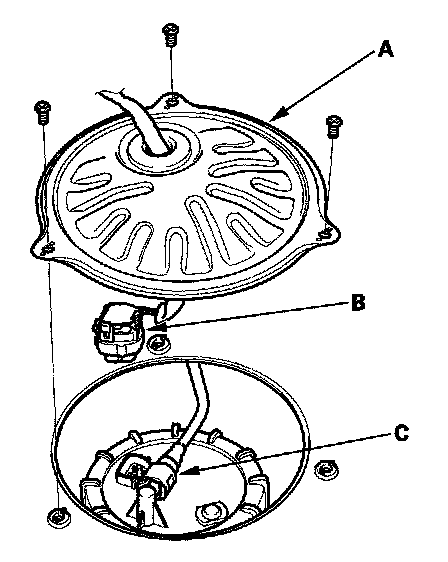 A

B

C