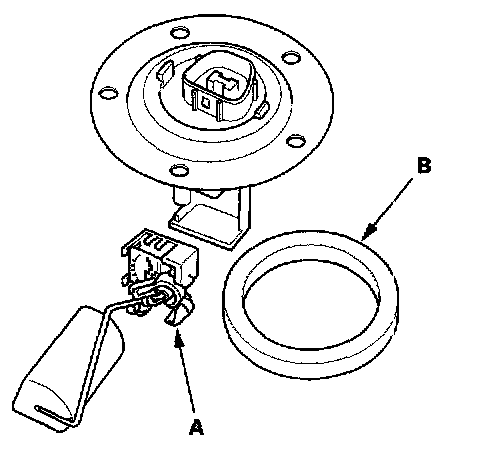 B

A