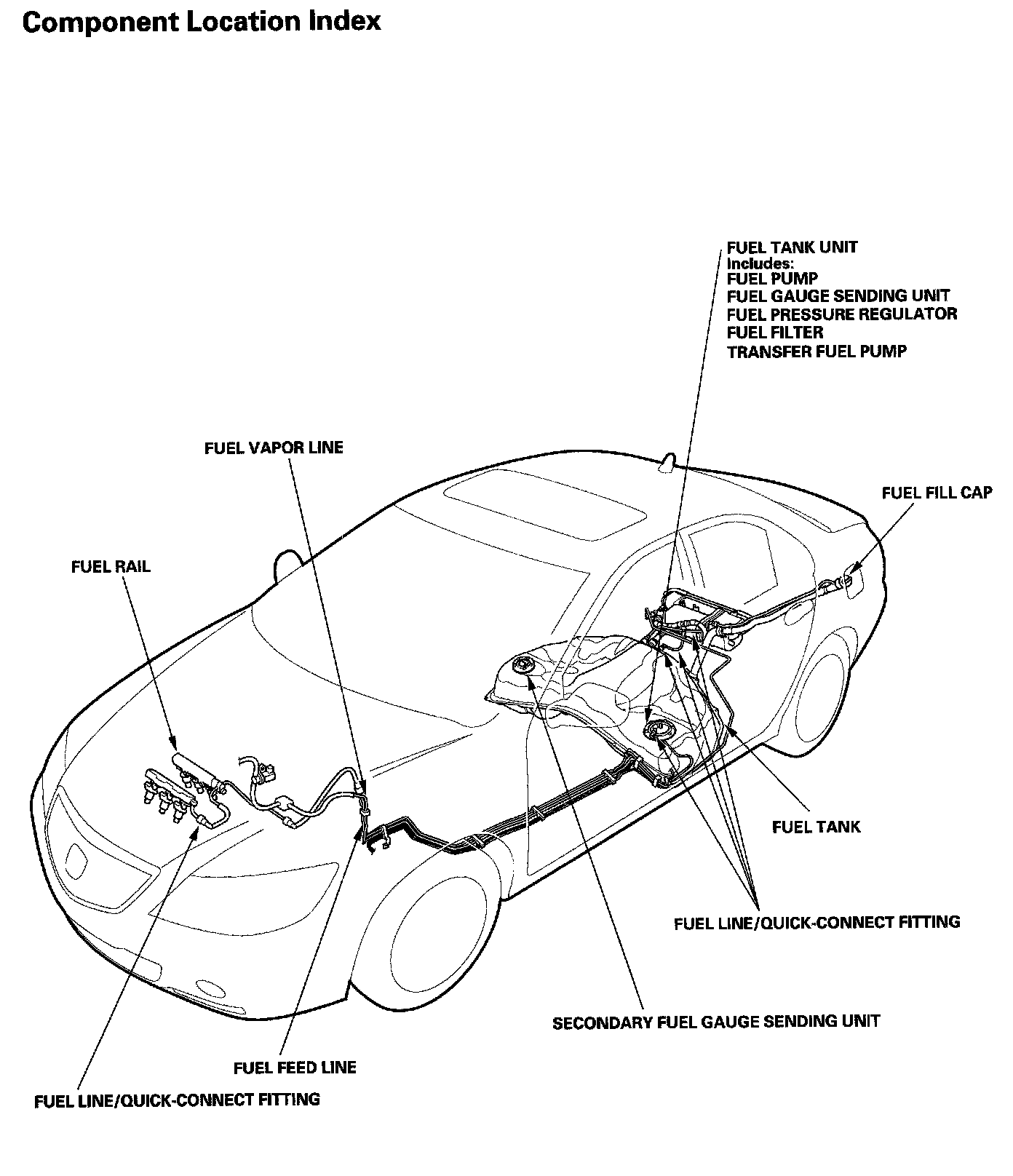 Component Location Index

FUEL TANK UNIT
Includes:
FUEL PUMP
FUEL GAUGE SENDING UNIT
FUEL PRESSURE REGULATOR
FUEL FILTER
TRANSFER FUEL PUMP

FUEL VAPOR LINE

FUEL FILL CAP

FUEL RAIL

FUEL TANK

FUEL LINE/QUICK-CONNECT FITTING

SECONDARY FUEL GAUGE SENDING UNIT

FUEL FEED LINE

FUEL LINE/QUICK-CONNECT FITTING