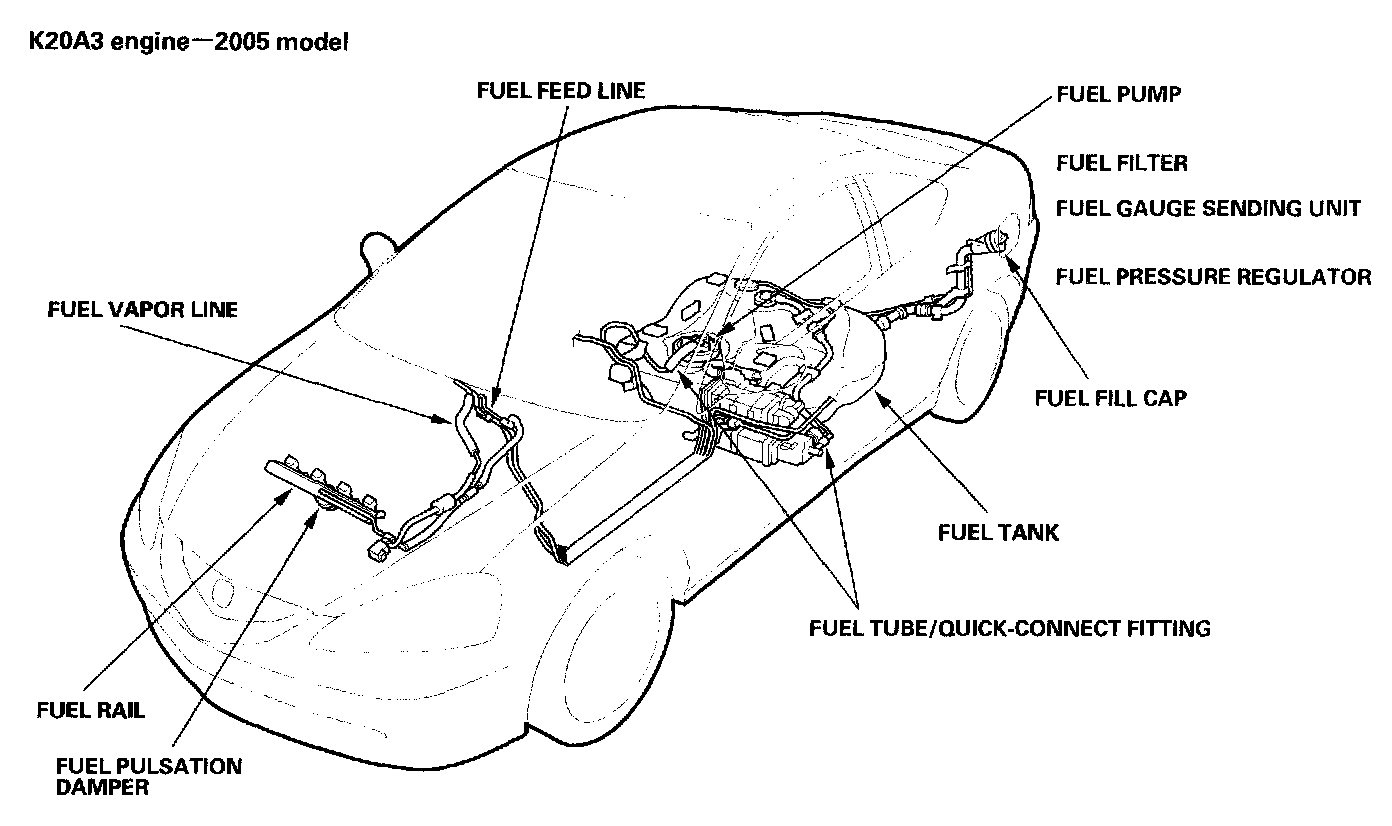 K20A3 engine—2005 model

FUEL FEED LINE

FUEL PUMP

FUEL FILTER

FUEL GAUGE SENDING UNIT

FUEL PRESSURE REGULATOR

FUEL VAPOR LINE

FUEL FILL CAP

FUEL TANK

FUEL TUBE/QUICK-CONNECT FITTING

FUEL RAIL

FUEL PULSATION DAMPER