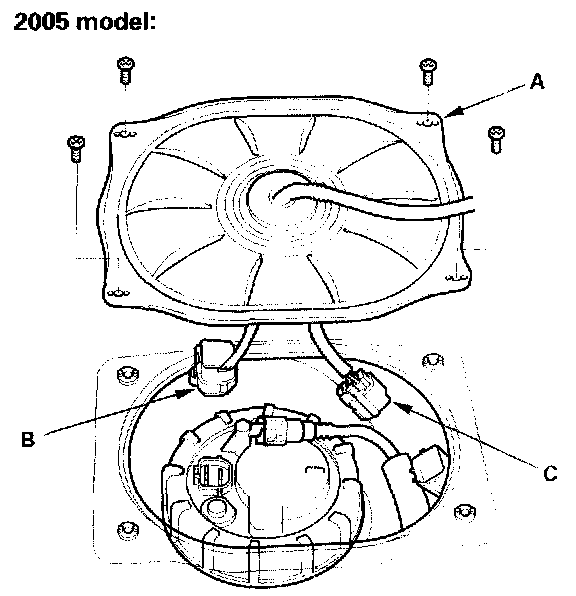 2005 model:

A

B

C