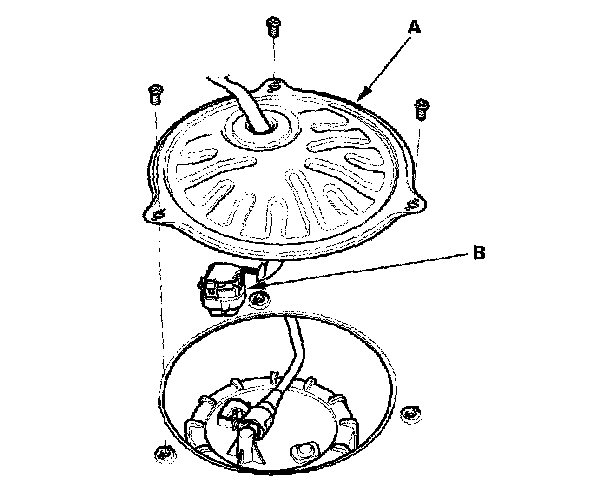 A

B