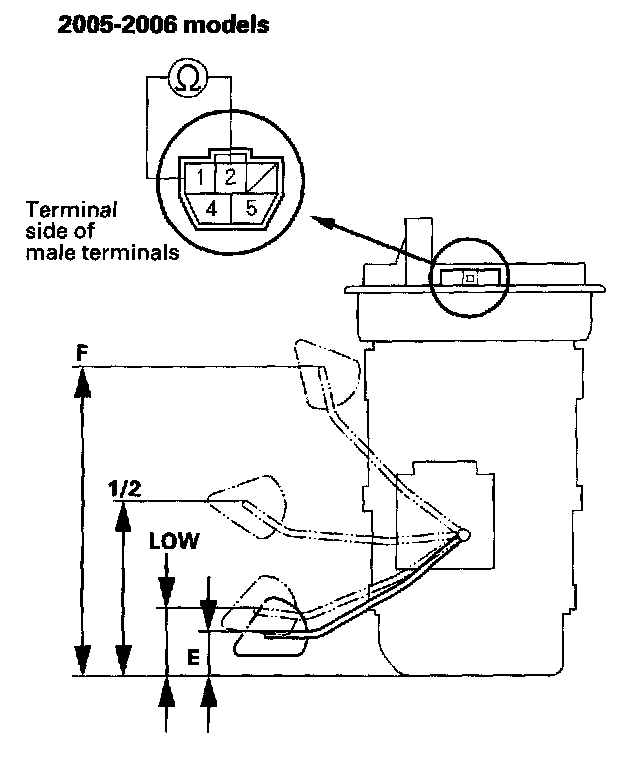 2005-2006 models

Ω

1 2
4 5

Terminal side of male terminals

F

1/2

LOW

E