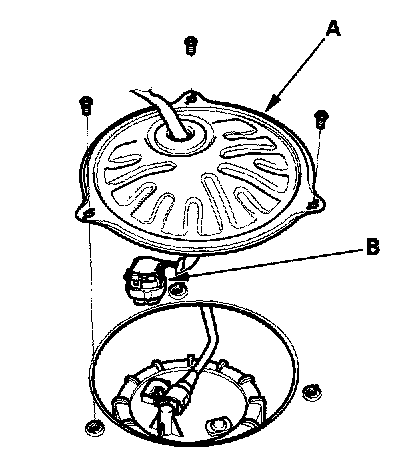 A
B